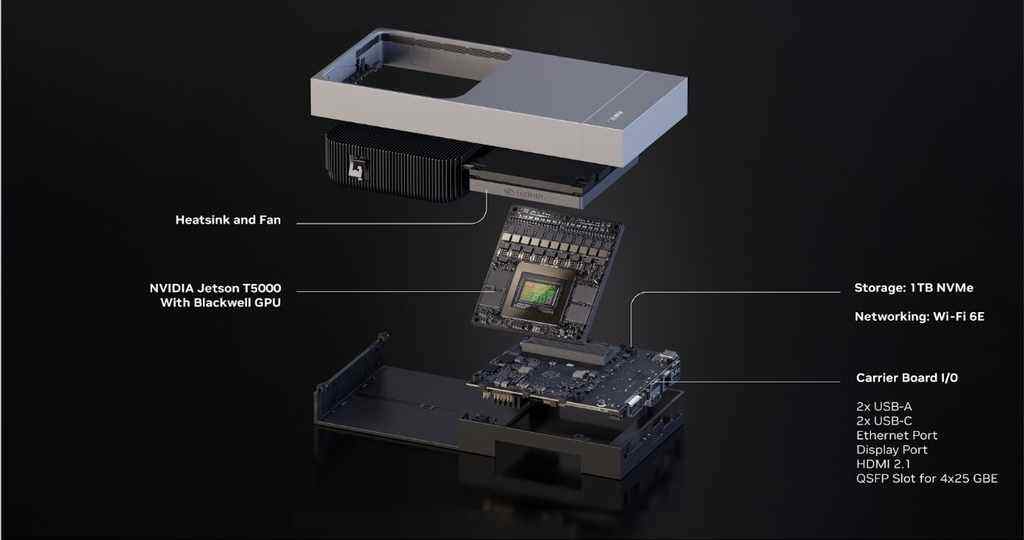 Heatsink and Fan

NVIDIA Jetson T5000
With Blackwell GPU

Storage: 1TB NVMe

Networking: Wi-Fi 6E

Carrier Board I/O

2x USB-A
2x USB-C
Ethernet Port
Display Port
HDMI 2.1
QSFP Slot for 4x25 GBE